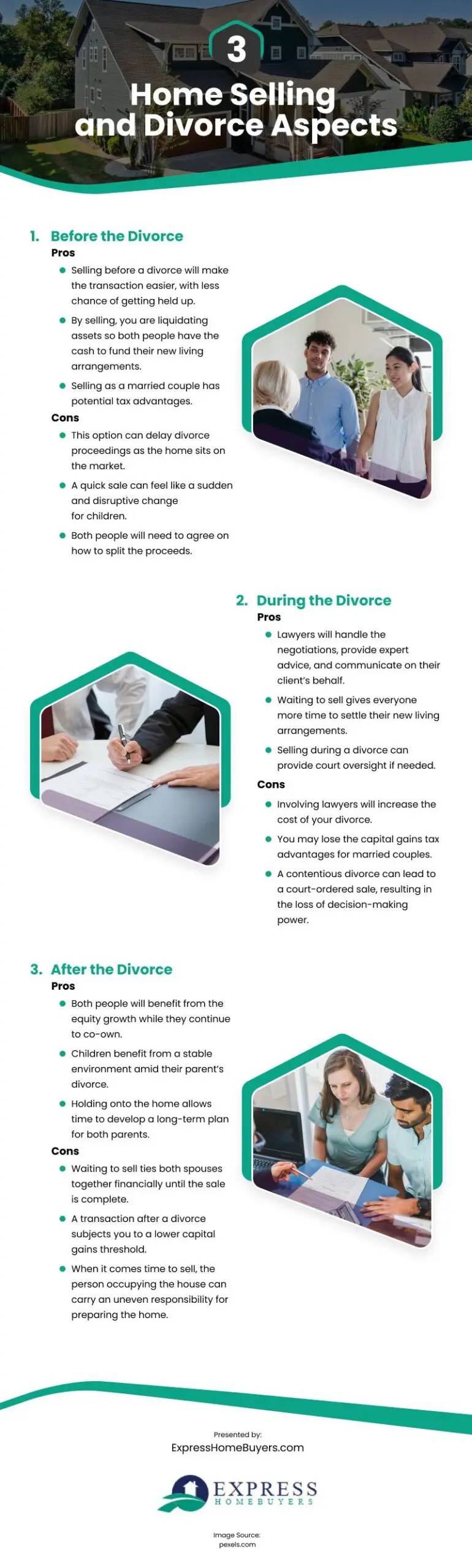 3

Home Selling and Divorce Aspects

1. Before the Divorce

Pros

- Selling before a divorce will make the transaction easier, with less chance of getting held up.
- By selling, you are liquidating assets so both people have the cash to fund their new living arrangements.
- Selling as a married couple has potential tax advantages.

Cons

- This option can delay divorce proceedings as the home sits on the market.
- A quick sale can feel like a sudden and disruptive change for children.
- Both people will need to agree on how to split the proceeds.

2. During the Divorce

Pros

- Lawyers will handle the negotiations, provide expert advice, and communicate on their client's behalf.
- Waiting to sell gives everyone more time to settle their new living arrangements.
- Selling during a divorce can provide court oversight if needed.

Cons

- Involving lawyers will increase the cost of your divorce.
- You may lose the capital gains tax advantages for married couples.
- A contentious divorce can lead to a court-ordered sale, resulting in the loss of decision-making power.

3. After the Divorce

Pros

- Both people will benefit from the equity growth while they continue to co-own.
- Children benefit from a stable environment amid their parent's divorce.
- Holding onto the home allows time to develop a long-term plan for both parents.

Cons

- Waiting to sell ties both spouses together financially until the sale is complete.
- A transaction after a divorce subjects you to a lower capital gains threshold.
- When it comes time to sell, the person occupying the house can carry an uneven responsibility for preparing the home.

Presented by:
ExpressHomeBuyers.com

EXPRESS
HOMEBUYERS

Image Source:
pexels.com