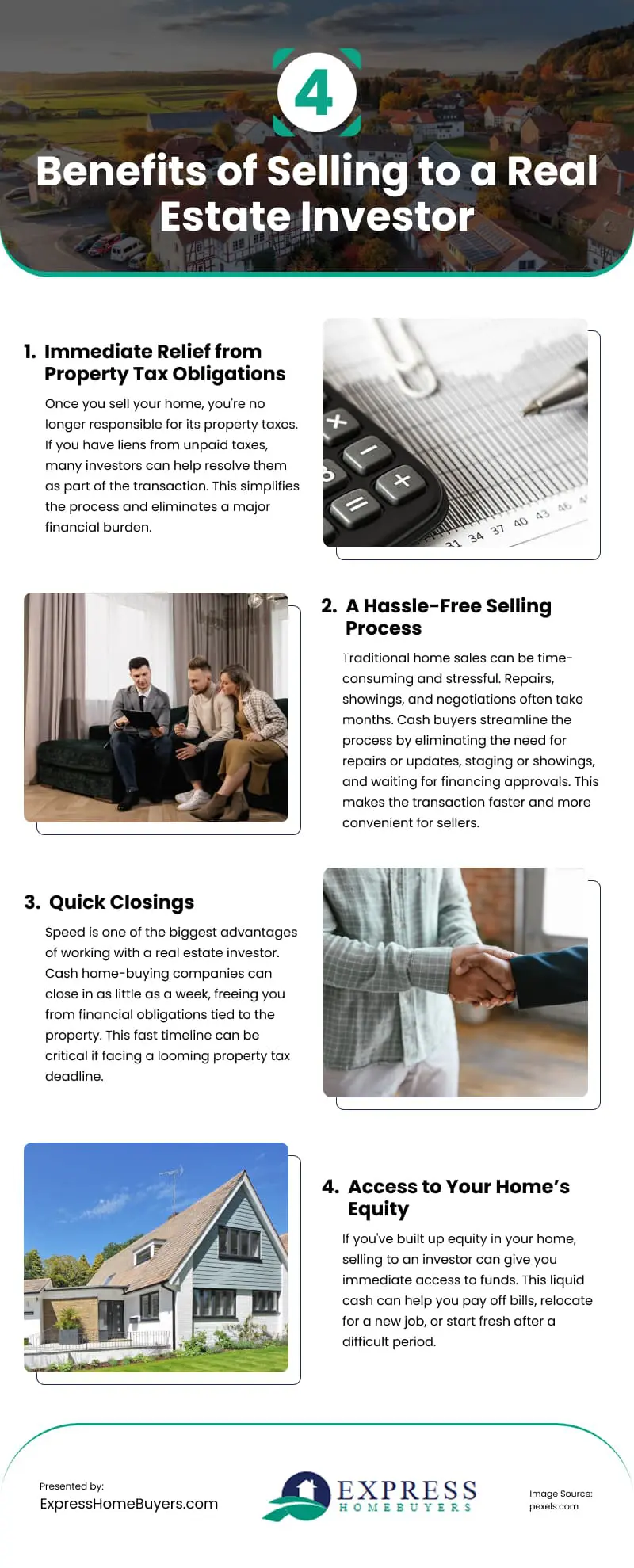 4

Benefits of Selling to a Real Estate Investor

1. Immediate Relief from Property Tax Obligations

Once you sell your home, you're no longer responsible for its property taxes. If you have liens from unpaid taxes, many investors can help resolve them as part of the transaction. This simplifies the process and eliminates a major financial burden.

31 34 37 40 43 46

2. A Hassle-Free Selling Process

Traditional home sales can be time-consuming and stressful. Repairs, showings, and negotiations often take months. Cash buyers streamline the process by eliminating the need for repairs or updates, staging or showings, and waiting for financing approvals. This makes the transaction faster and more convenient for sellers.

3. Quick Closings

Speed is one of the biggest advantages of working with a real estate investor. Cash home-buying companies can close in as little as a week, freeing you from financial obligations tied to the property. This fast timeline can be critical if facing a looming property tax deadline.

4. Access to Your Home's Equity

If you've built up equity in your home, selling to an investor can give you immediate access to funds. This liquid cash can help you pay off bills, relocate for a new job, or start fresh after a difficult period.

Presented by:
ExpressHomeBuyers.com

EXPRESS
HOMEBUYERS

Image Source:
pexels.com